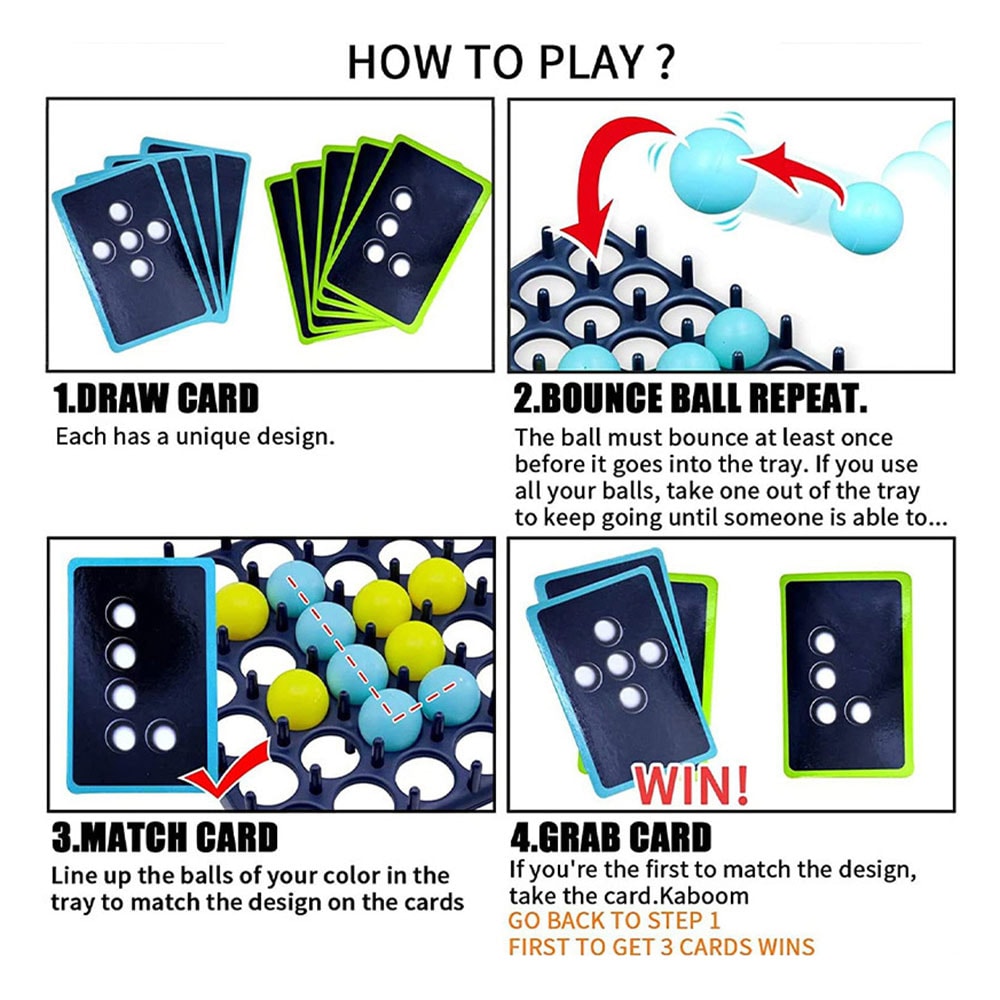 HOW TO PLAY ?

1.DRAW CARD
Each has a unique design.

2.BOUNCE BALL REPEAT.
The ball must bounce at least once before it goes into the tray. If you use all your balls, take one out of the tray to keep going until someone is able to...

3.MATCH CARD
Line up the balls of your color in the tray to match the design on the cards

WIN!

4.GRAB CARD
If you're the first to match the design, take the card.Kaboom
GO BACK TO STEP 1
FIRST TO GET 3 CARDS WINS